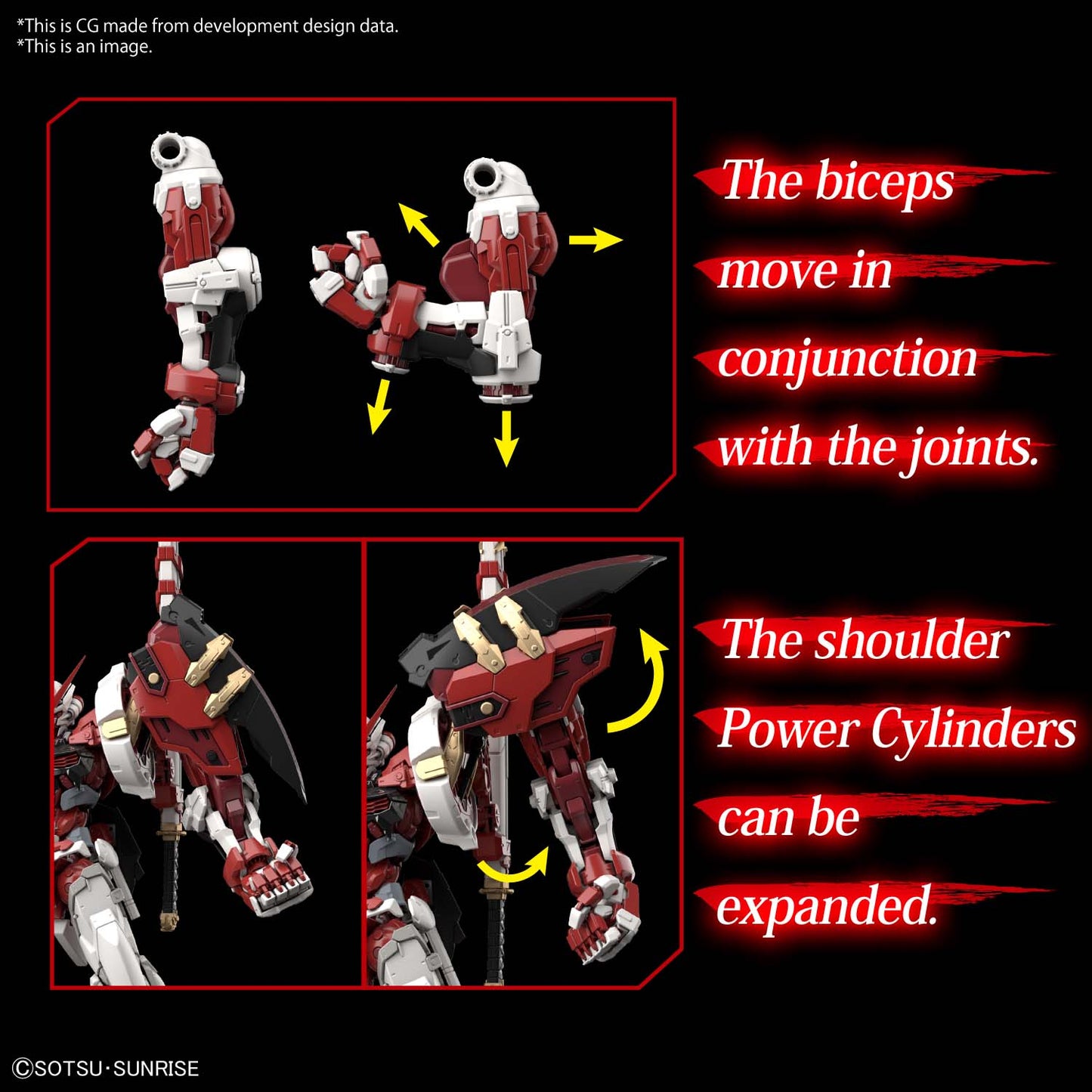 *This is CG made from development design data.
*This is an image.

The biceps move in conjunction with the joints.

The shoulder Power Cylinders can be expanded.

©SOTSU·SUNRISE